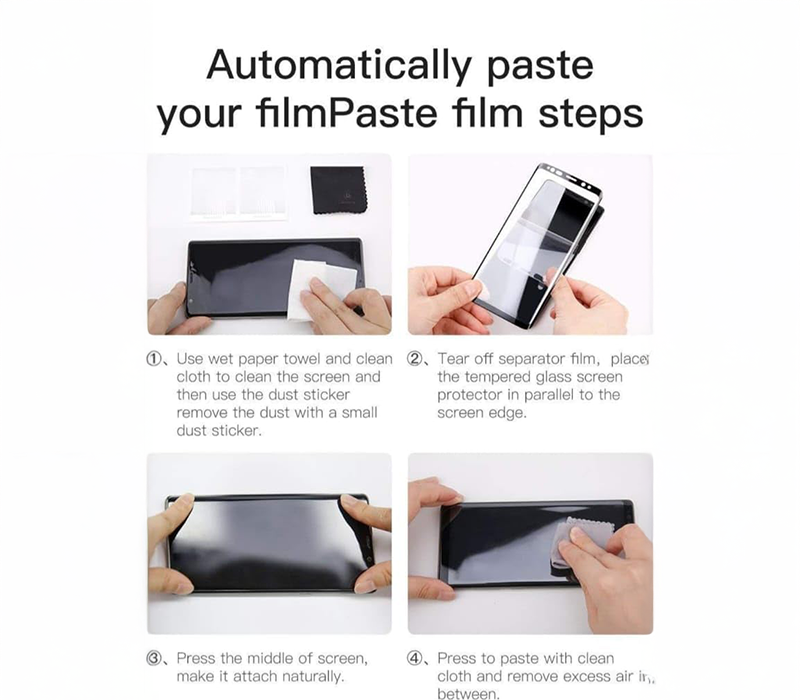 Automatically paste your filmPaste film steps

①、Use wet paper towel and clean cloth to clean the screen and then use the dust sticker remove the dust with a small dust sticker.

②、Tear off separator film, place the tempered glass screen protector in parallel to the screen edge.

③、Press the middle of screen, make it attach naturally.

④、Press to paste with clean cloth and remove excess air in between.